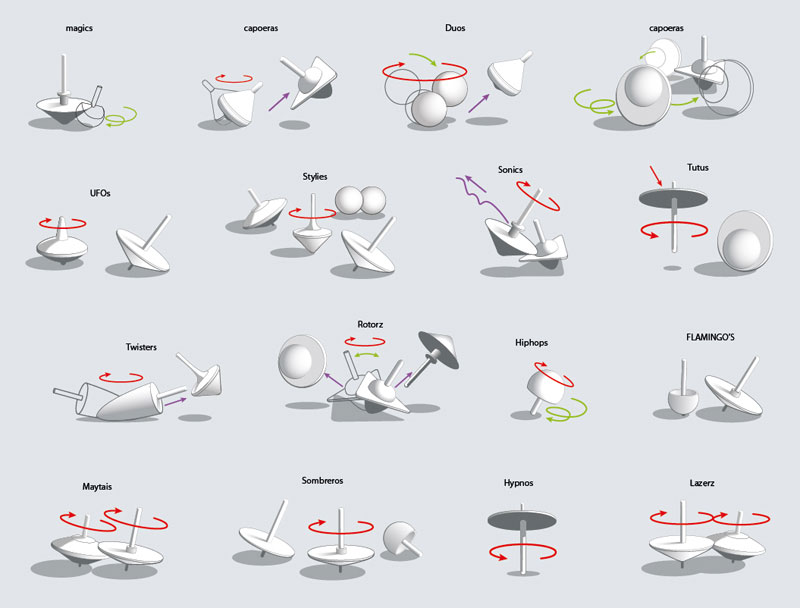 magics

capoeras

Duos

capoeras

UFOs

Stylies

Sonics

Tutus

Twisters

Rotorz

Hiphops

FLAMINGO'S

Maytais

Sombreros

Hypnos

Lazerz