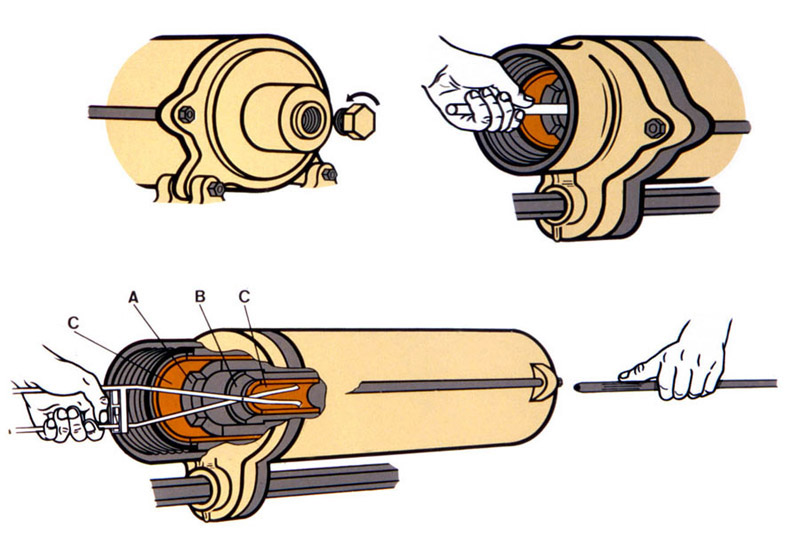 A B C
C